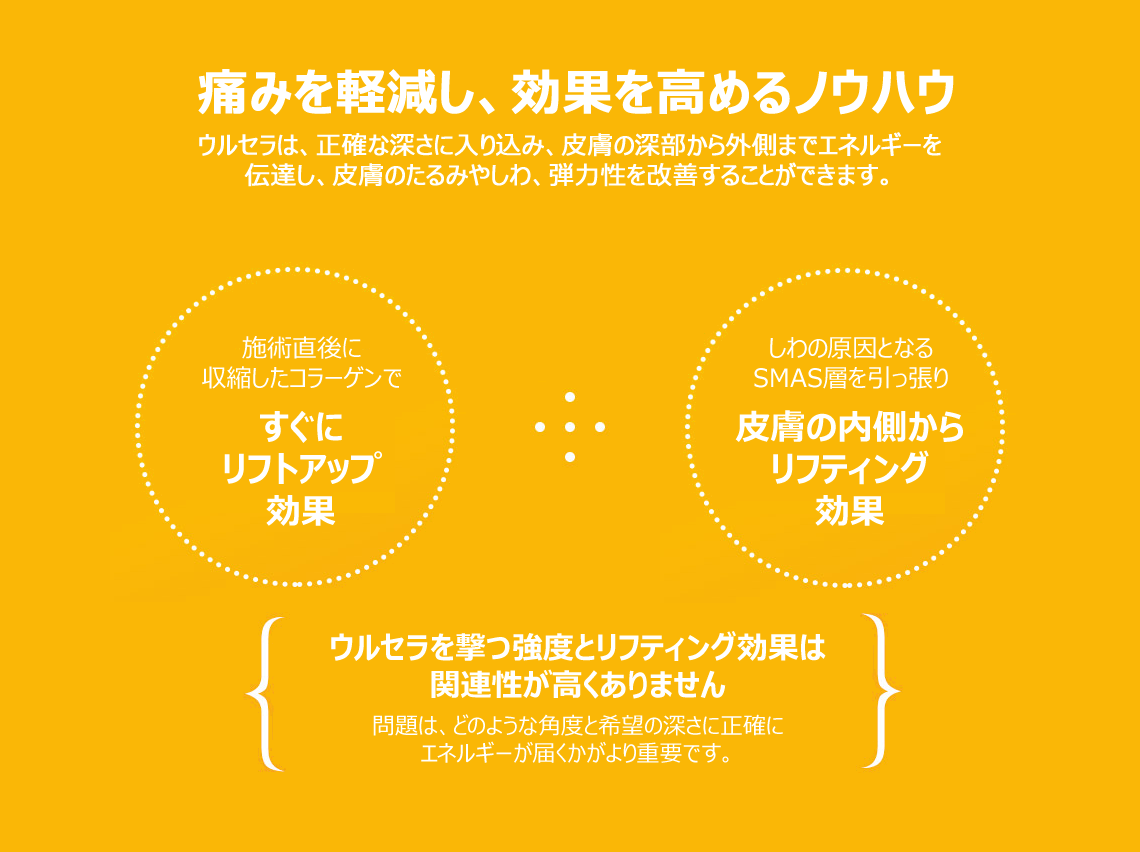 痛みを軽減し、効果を高めるノウハウ

ウルセラは、正確な深さに入り込み、皮膚の深部から外側までエネルギーを伝達し、皮膚のたるみやしわ、弾力性を改善することができます。

施術直後に
収縮したコラーゲンで
すぐに
リフトアップ
効果

しわの原因となる
SMAS層を引っ張り
皮膚の内側から
リフティング
効果

ウルセラを撃つ強度とリフティング効果は
関連性が高くありません

問題は、どのような角度と希望の深さに正確に
エネルギーが届くかがより重要です。